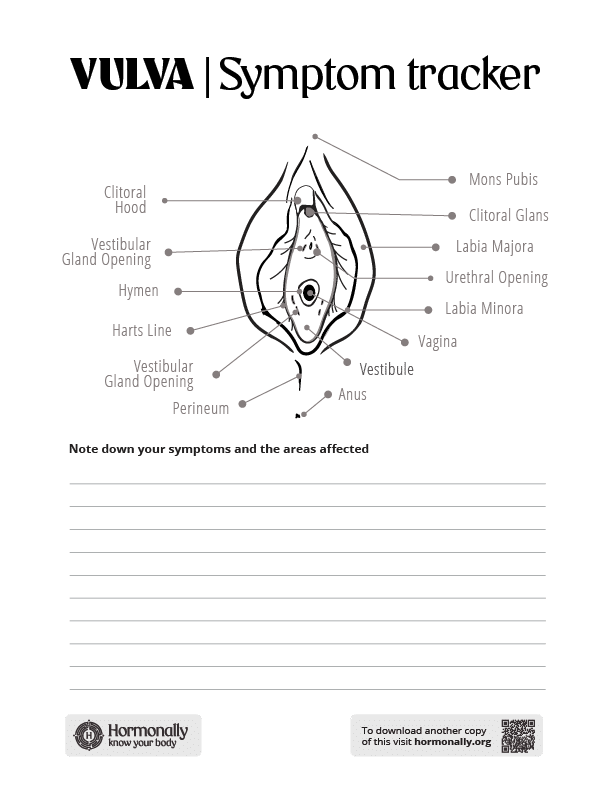 VULVA | Symptom tracker

Clitoral Hood
Vestibular Gland Opening
Hymen
Harts Line
Vestibular Gland Opening
Perineum
Mons Pubis
Clitoral Glans
Labia Majora
Urethral Opening
Labia Minora
Vagina
Vestibule
Anus

Note down your symptoms and the areas affected

Hormonally
know your body

To download another copy of this visit hormonally.org