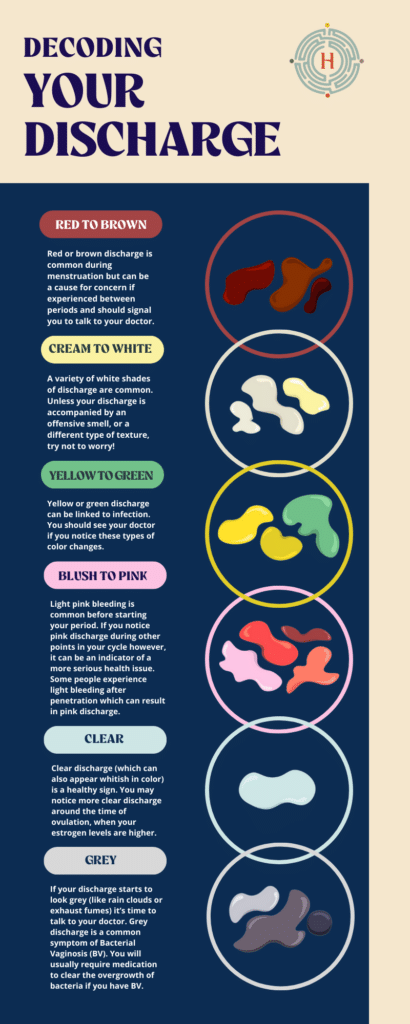 DECODING
YOUR
DISCHARGE

H

RED TO BROWN

Red or brown discharge is common during menstruation but can be a cause for concern if experienced between periods and should signal you to talk to your doctor.

CREAM TO WHITE

A variety of white shades of discharge are common. Unless your discharge is accompanied by an offensive smell, or a different type of texture, try not to worry!

YELLOW TO GREEN

Yellow or green discharge can be linked to infection. You should see your doctor if you notice these types of color changes.

BLUSH TO PINK

Light pink bleeding is common before starting your period. If you notice pink discharge during other points in your cycle however, it can be an indicator of a more serious health issue. Some people experience light bleeding after penetration which can result in pink discharge.

CLEAR

Clear discharge (which can also appear whitish in color) is a healthy sign. You may notice more clear discharge around the time of ovulation, when your estrogen levels are higher.

GREY

If your discharge starts to look grey (like rain clouds or exhaust fumes) it's time to talk to your doctor. Grey discharge is a common symptom of Bacterial Vaginosis (BV). You will usually require medication to clear the overgrowth of bacteria if you have BV.